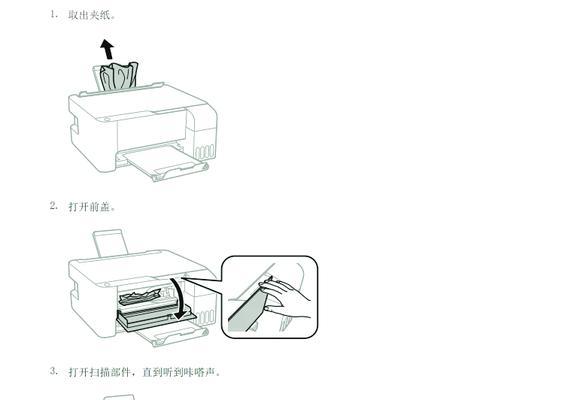 1. 取出夹纸。

2. 打开前盖。

3. 打开扫描部件，直到听到咔嗒声。